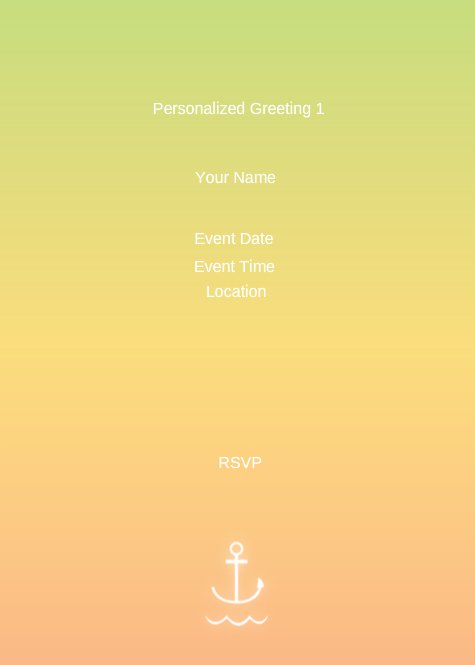 Personalized Greeting 1

Your Name

Event Date
Event Time
Location

RSVP