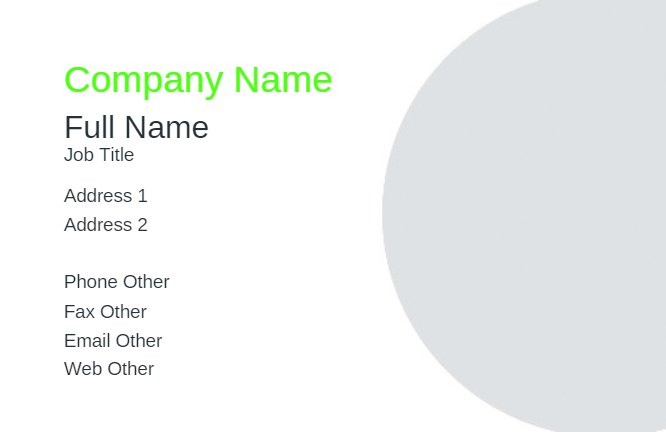 Company Name

Full Name
Job Title

Address 1
Address 2

Phone Other
Fax Other
Email Other
Web Other