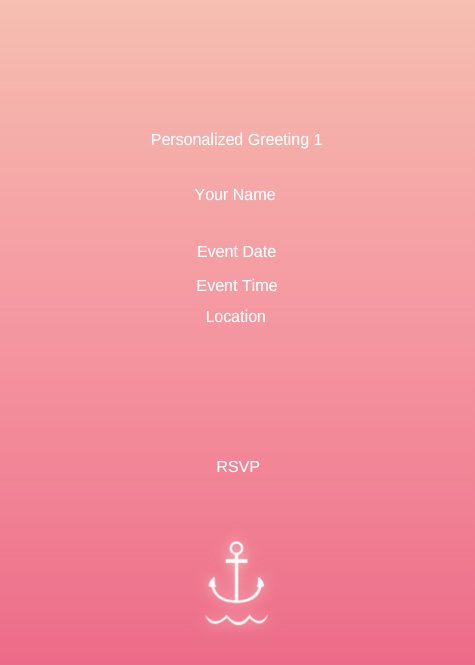 Personalized Greeting 1

Your Name

Event Date

Event Time

Location

RSVP