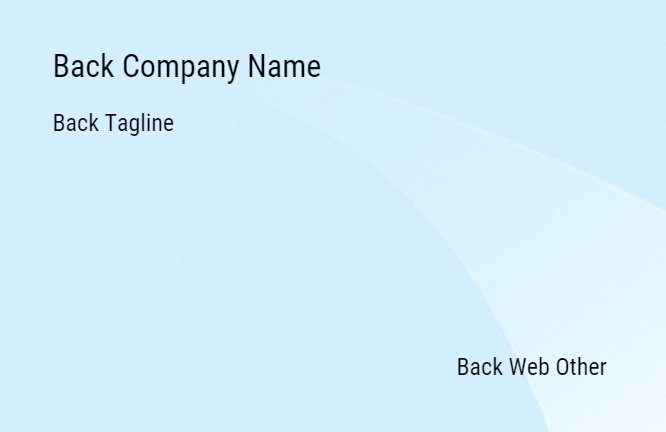 Back Company Name

Back Tagline

Back Web Other